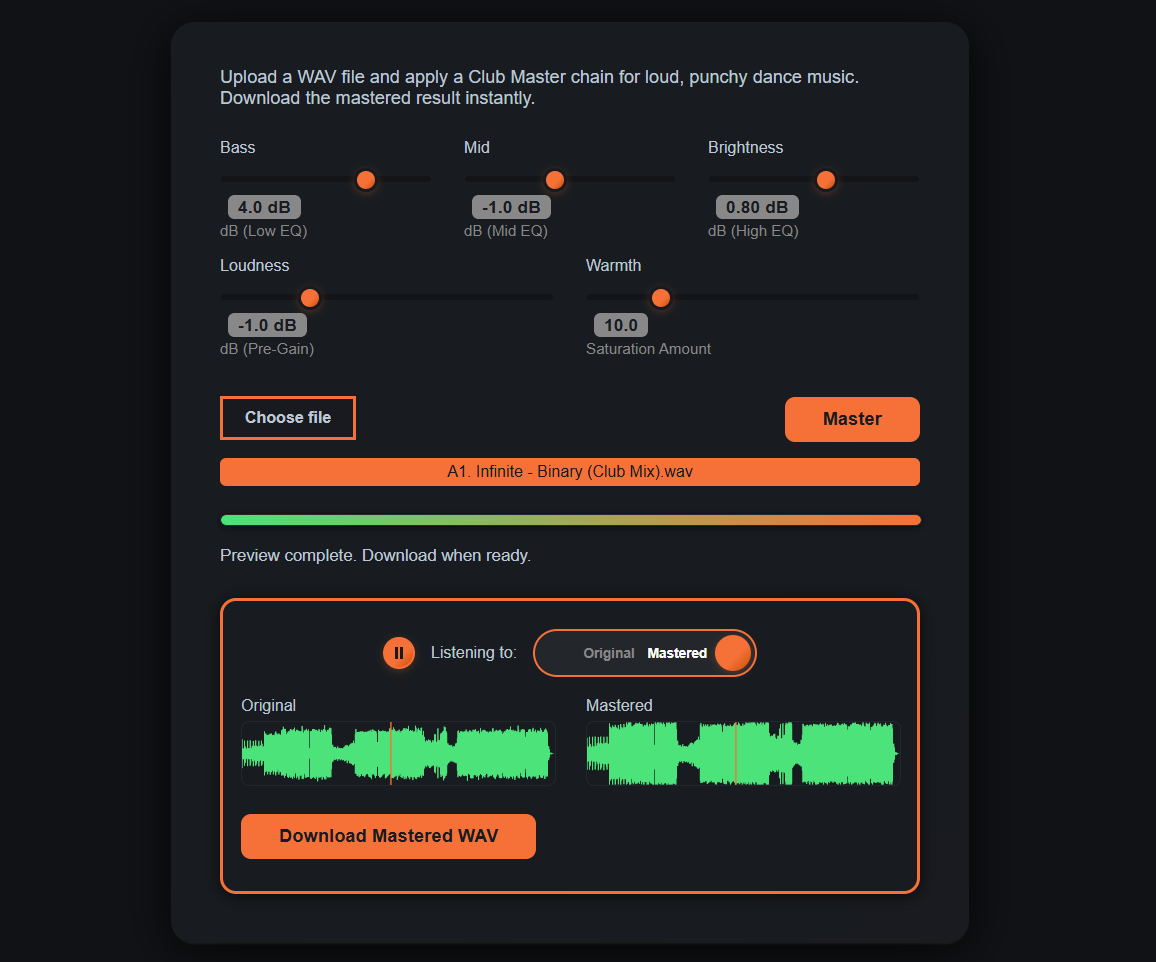 Upload a WAV file and apply a Club Master chain for loud, punchy dance music. Download the mastered result instantly.

Bass
4.0 dB
dB (Low EQ)

Mid
-1.0 dB
dB (Mid EQ)

Brightness
0.80 dB
dB (High EQ)

Loudness
-1.0 dB
dB (Pre-Gain)

Warmth
10.0
Saturation Amount

Choose file

Master

A1. Infinite - Binary (Club Mix).wav

Preview complete. Download when ready.

Listening to: Original Mastered

Original

Mastered

Download Mastered WAV